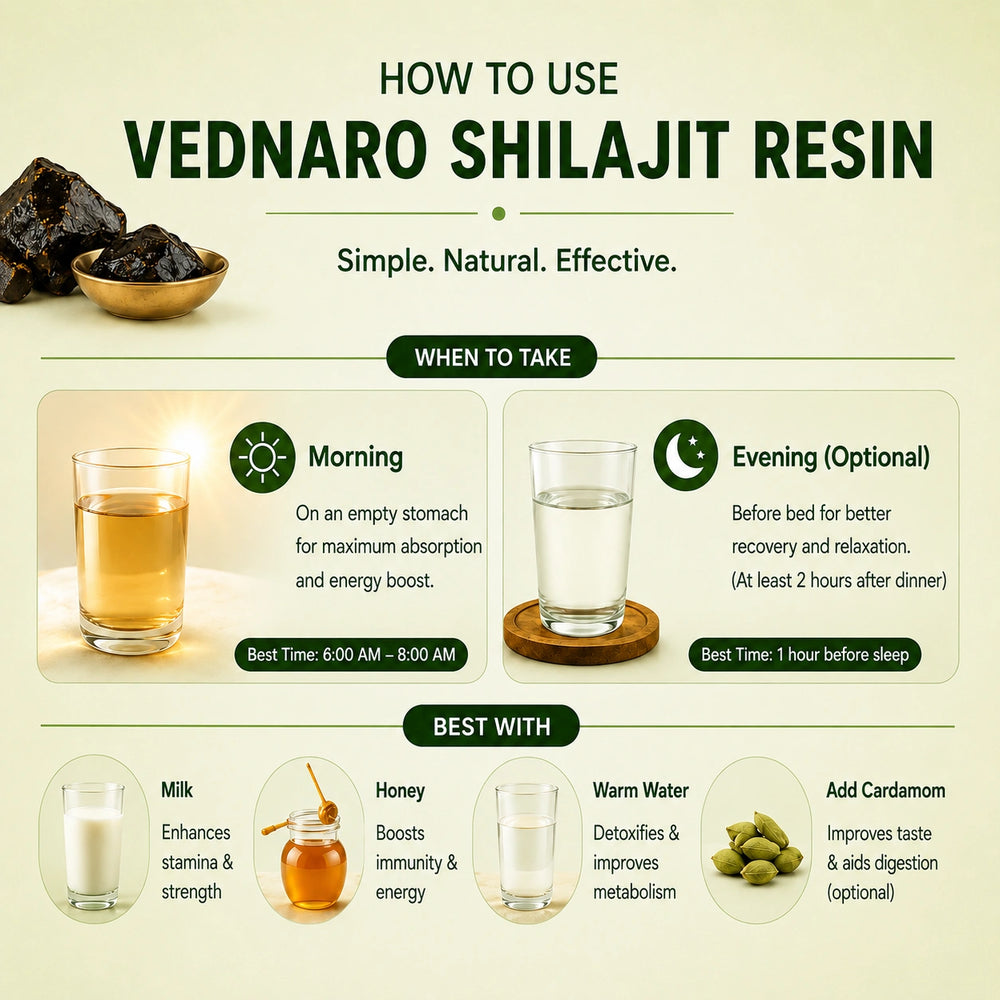 HOW TO USE
VEDNARO SHILAJIT RESIN

Simple. Natural. Effective.

WHEN TO TAKE

Morning
On an empty stomach for maximum absorption and energy boost.
Best Time: 6:00 AM – 8:00 AM

Evening (Optional)
Before bed for better recovery and relaxation. (At least 2 hours after dinner)
Best Time: 1 hour before sleep

BEST WITH

Milk
Enhances stamina & strength

Honey
Boosts immunity & energy

Warm Water
Detoxifies & improves metabolism

Add Cardamom
Improves taste & aids digestion (optional)